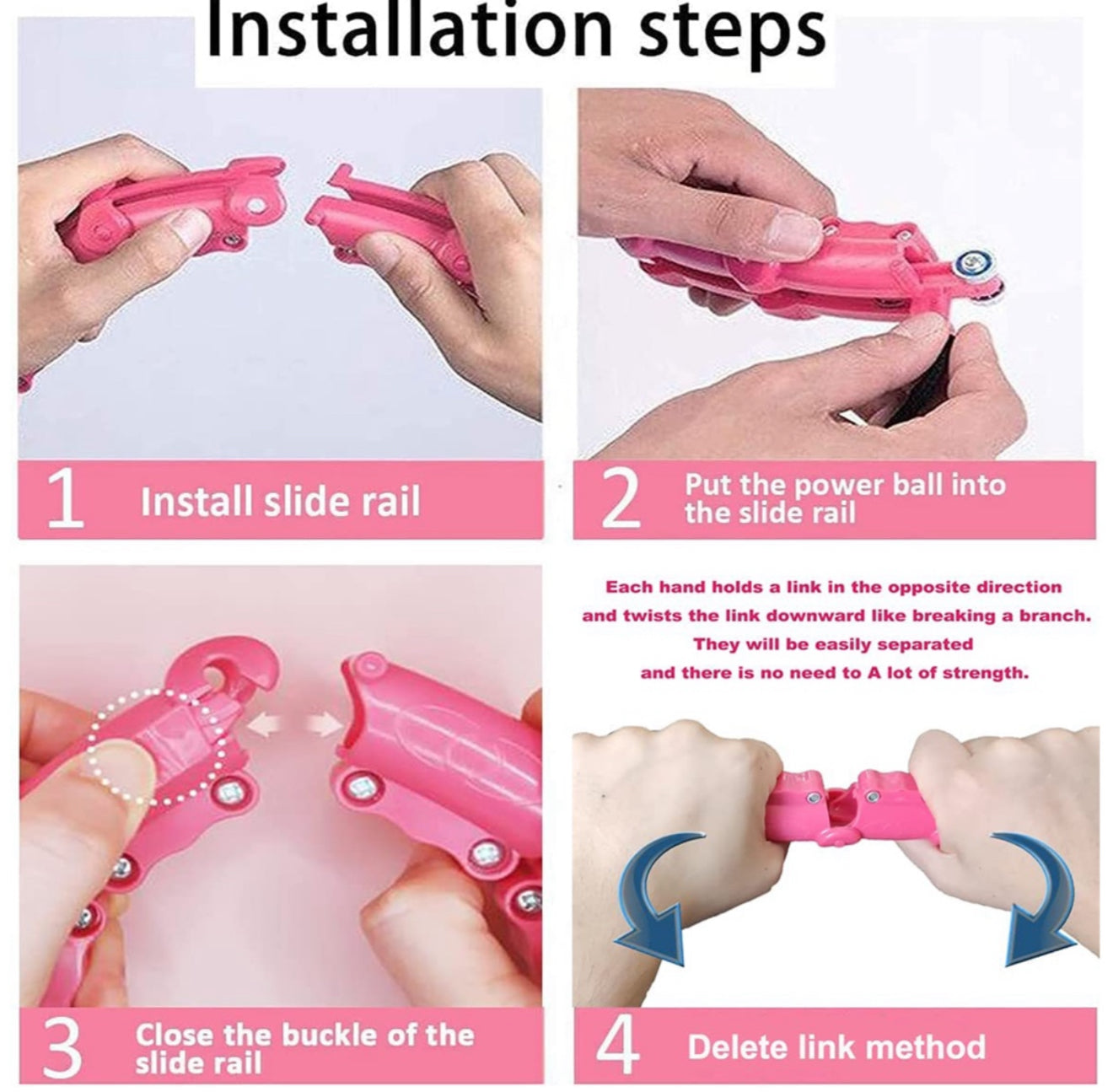 Installation steps

1 Install slide rail

2 Put the power ball into the slide rail

3 Close the buckle of the slide rail

Each hand holds a link in the opposite direction and twists the link downward like breaking a branch. They will be easily separated and there is no need to A lot of strength.

4 Delete link method